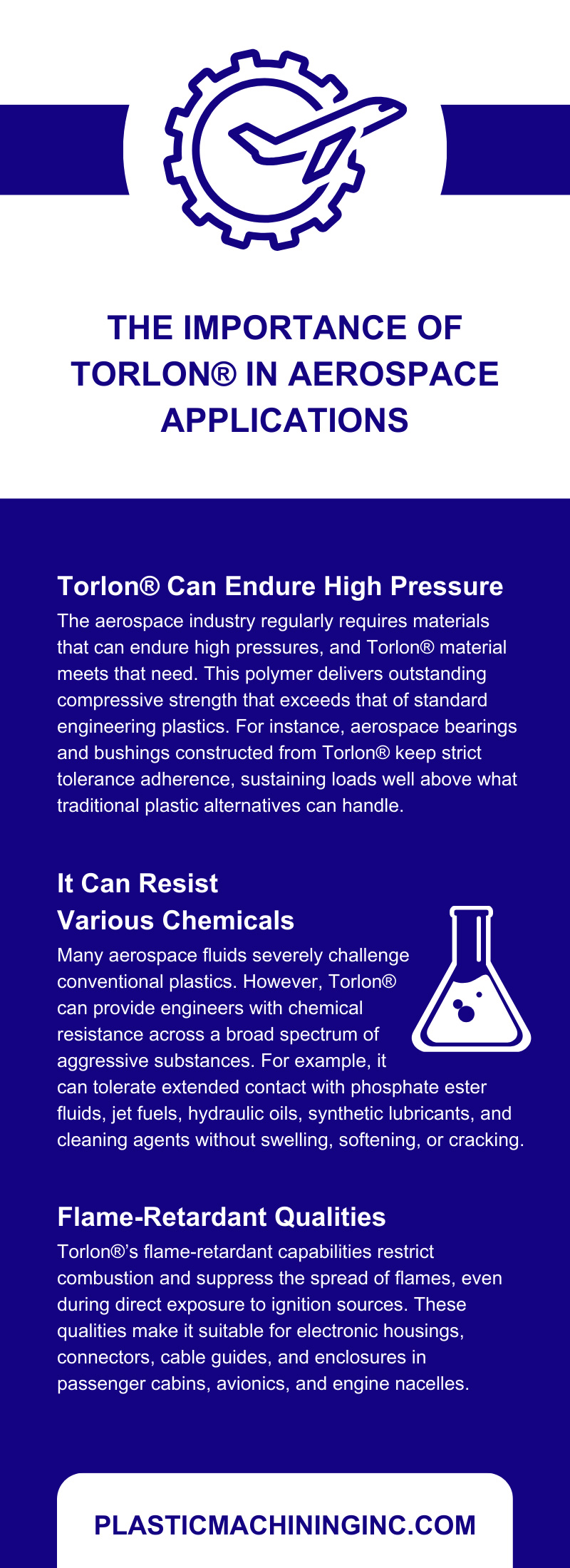 THE IMPORTANCE OF TORLON® IN AEROSPACE APPLICATIONS

Torlon® Can Endure High Pressure

The aerospace industry regularly requires materials that can endure high pressures, and Torlon® material meets that need. This polymer delivers outstanding compressive strength that exceeds that of standard engineering plastics. For instance, aerospace bearings and bushings constructed from Torlon® keep strict tolerance adherence, sustaining loads well above what traditional plastic alternatives can handle.

It Can Resist Various Chemicals

Many aerospace fluids severely challenge conventional plastics. However, Torlon® can provide engineers with chemical resistance across a broad spectrum of aggressive substances. For example, it can tolerate extended contact with phosphate ester fluids, jet fuels, hydraulic oils, synthetic lubricants, and cleaning agents without swelling, softening, or cracking.

Flame-Retardant Qualities

Torlon®'s flame-retardant capabilities restrict combustion and suppress the spread of flames, even during direct exposure to ignition sources. These qualities make it suitable for electronic housings, connectors, cable guides, and enclosures in passenger cabins, avionics, and engine nacelles.

PLASTICMACHININGINC.COM