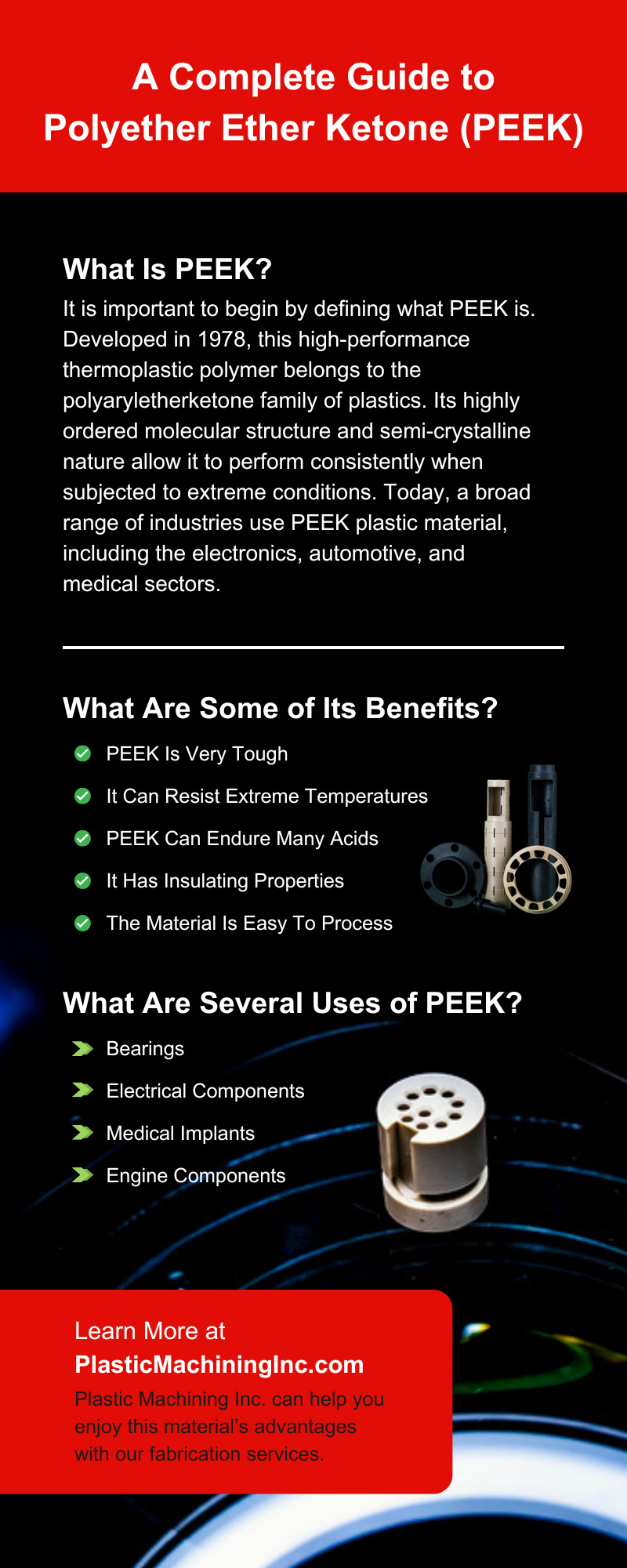 A Complete Guide to Polyether Ether Ketone (PEEK)

What Is PEEK?

It is important to begin by defining what PEEK is. Developed in 1978, this high-performance thermoplastic polymer belongs to the polyaryletherketone family of plastics. Its highly ordered molecular structure and semi-crystalline nature allow it to perform consistently when subjected to extreme conditions. Today, a broad range of industries use PEEK plastic material, including the electronics, automotive, and medical sectors.

What Are Some of Its Benefits?

PEEK Is Very Tough

It Can Resist Extreme Temperatures

PEEK Can Endure Many Acids

It Has Insulating Properties

The Material Is Easy To Process

What Are Several Uses of PEEK?

Bearings

Electrical Components

Medical Implants

Engine Components

Learn More at
PlasticMachiningInc.com

Plastic Machining Inc. can help you enjoy this material's advantages with our fabrication services.